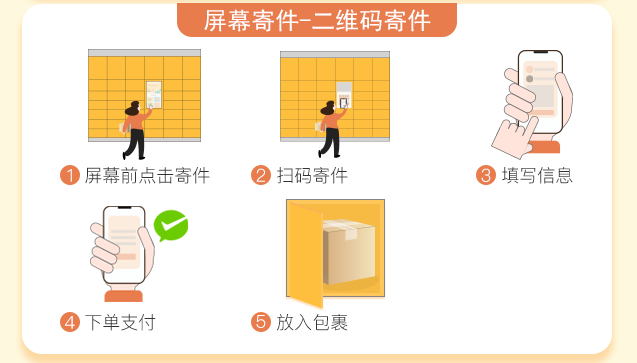 屏幕寄件-二维码寄件

1 屏幕前点击寄件

2 扫码寄件

3 填写信息

4 下单支付

5 放入包裹